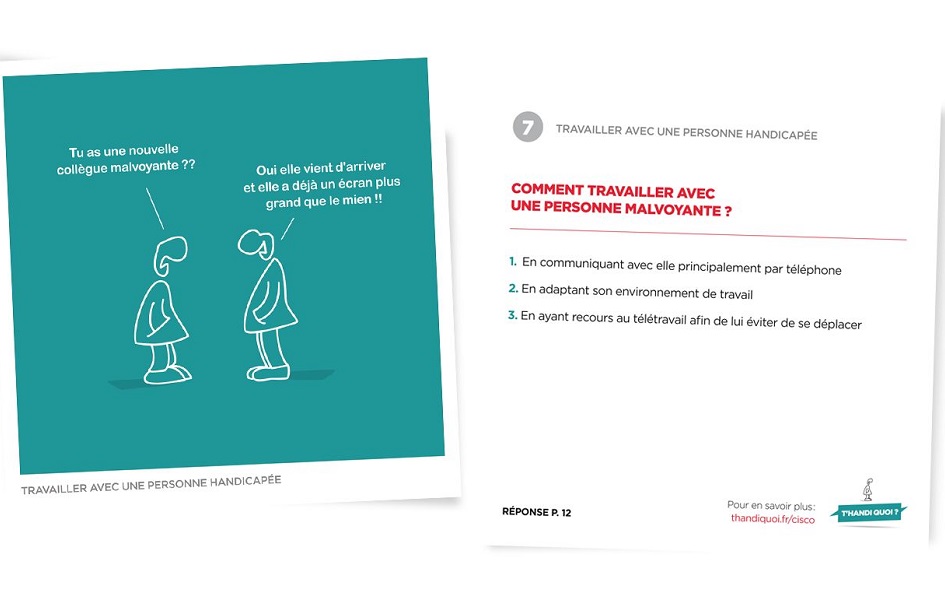 Tu as une nouvelle collègue malvoyante ??

Oui elle vient d'arriver et elle a déjà un écran plus grand que le mien !!

TRAVAILLER AVEC UNE PERSONNE HANDICAPÉE

7 TRAVAILLER AVEC UNE PERSONNE HANDICAPÉE

COMMENT TRAVAILLER AVEC UNE PERSONNE MALVOYANTE ?

1. En communiquant avec elle principalement par téléphone
2. En adaptant son environnement de travail
3. En ayant recours au télétravail afin de lui éviter de se déplacer

RÉPONSE P. 12

Pour en savoir plus: thandiquoi.fr/cisco

T'HANDI QUOI ?