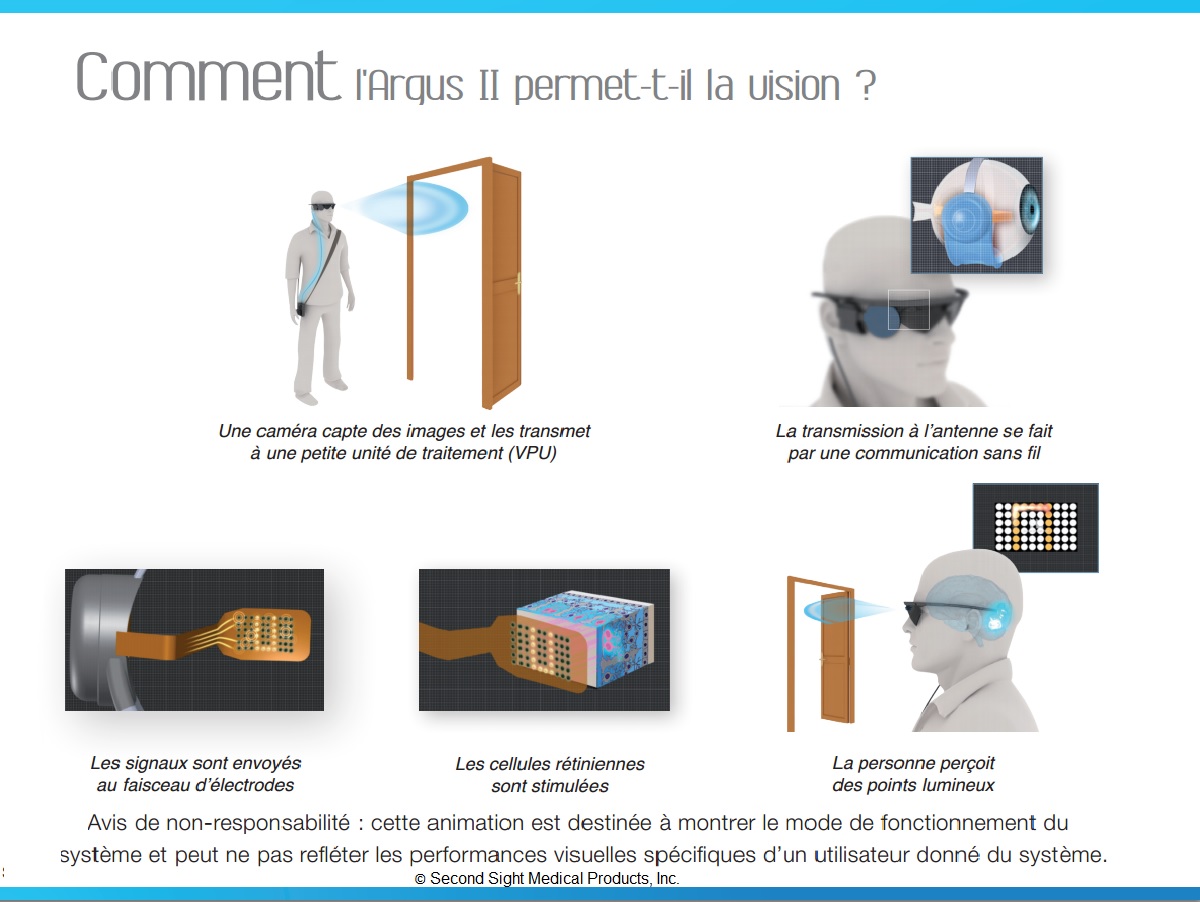 Comment l'Argus II permet-t-il la vision ?

Une caméra capte des images et les transmet à une petite unité de traitement (VPU)

La transmission à l'antenne se fait par une communication sans fil

Les signaux sont envoyés au faisceau d'électrodes

Les cellules rétiniennes sont stimulées

La personne perçoit des points lumineux

Avis de non-responsabilité : cette animation est destinée à montrer le mode de fonctionnement du système et peut ne pas refléter les performances visuelles spécifiques d'un utilisateur donné du système.

© Second Sight Medical Products, Inc.